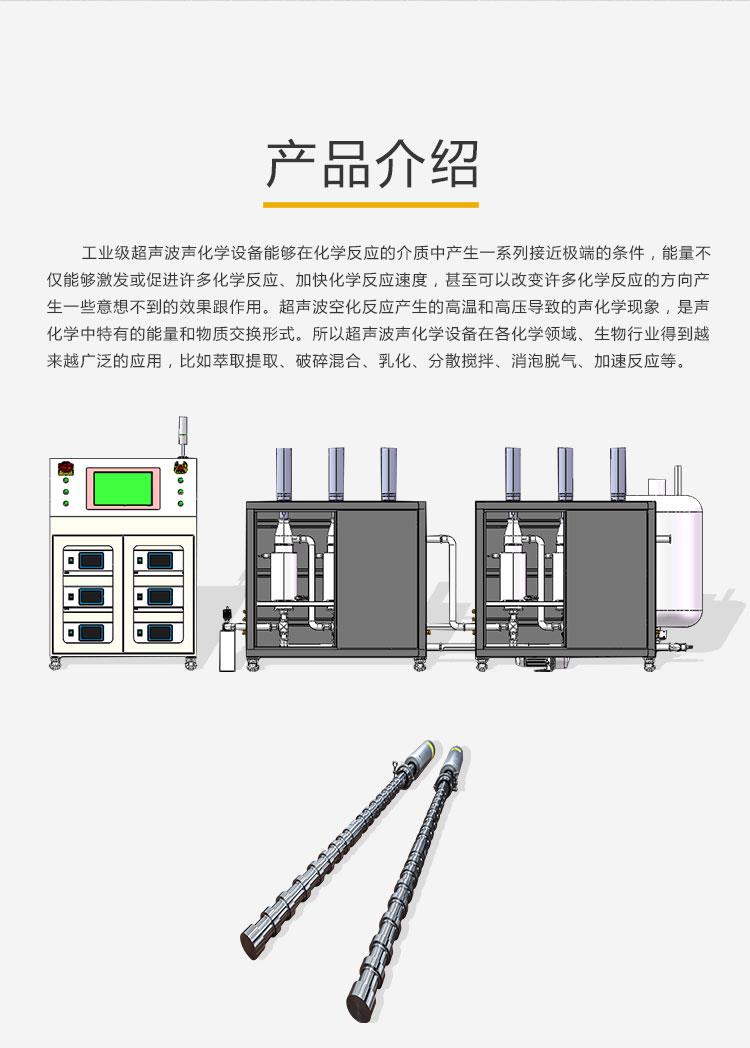 产品介绍

工业级超声波声化学设备能够在化学反应的介质中产生一系列接近极端的条件，能量不仅能够激发或促进许多化学反应、加快化学反应速度，甚至可以改变许多化学反应的方向产生一些意想不到的效果跟作用。超声波空化反应产生的高温和高压导致的声化学现象，是声化学中特有的能量和物质交换形式。所以超声波声化学设备在各化学领域、生物行业得到越来越广泛的应用，比如萃取提取、破碎混合、乳化、分散搅拌、消泡脱气、加速反应等。